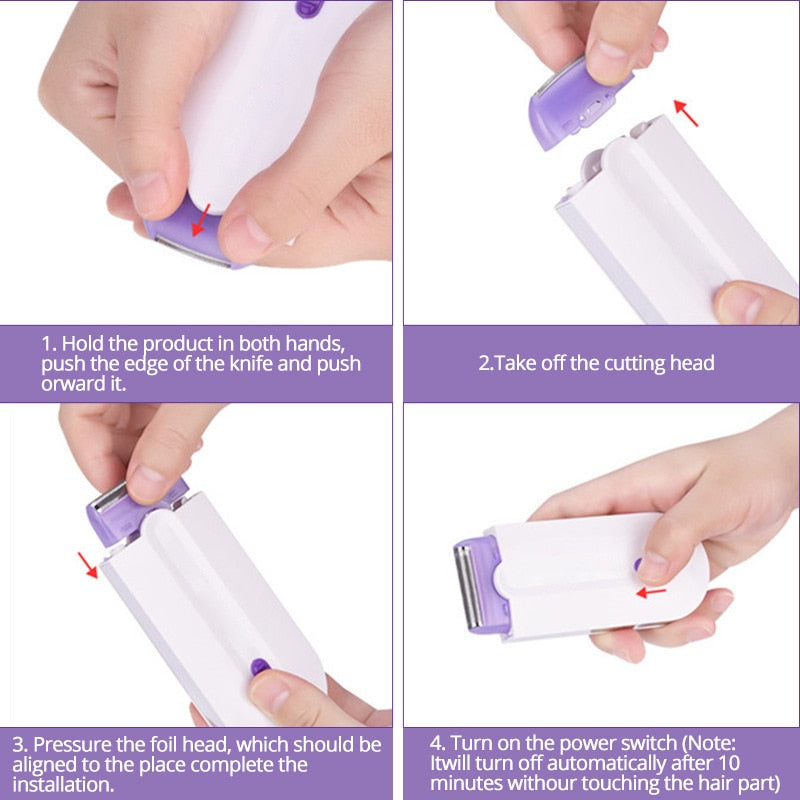 1. Hold the product in both hands, push the edge of the knife and push orward it.

2.Take off the cutting head

3. Pressure the foil head, which should be aligned to the place complete the installation.

4. Turn on the power switch (Note: Itwill turn off automatically after 10 minutes withour touching the hair part)